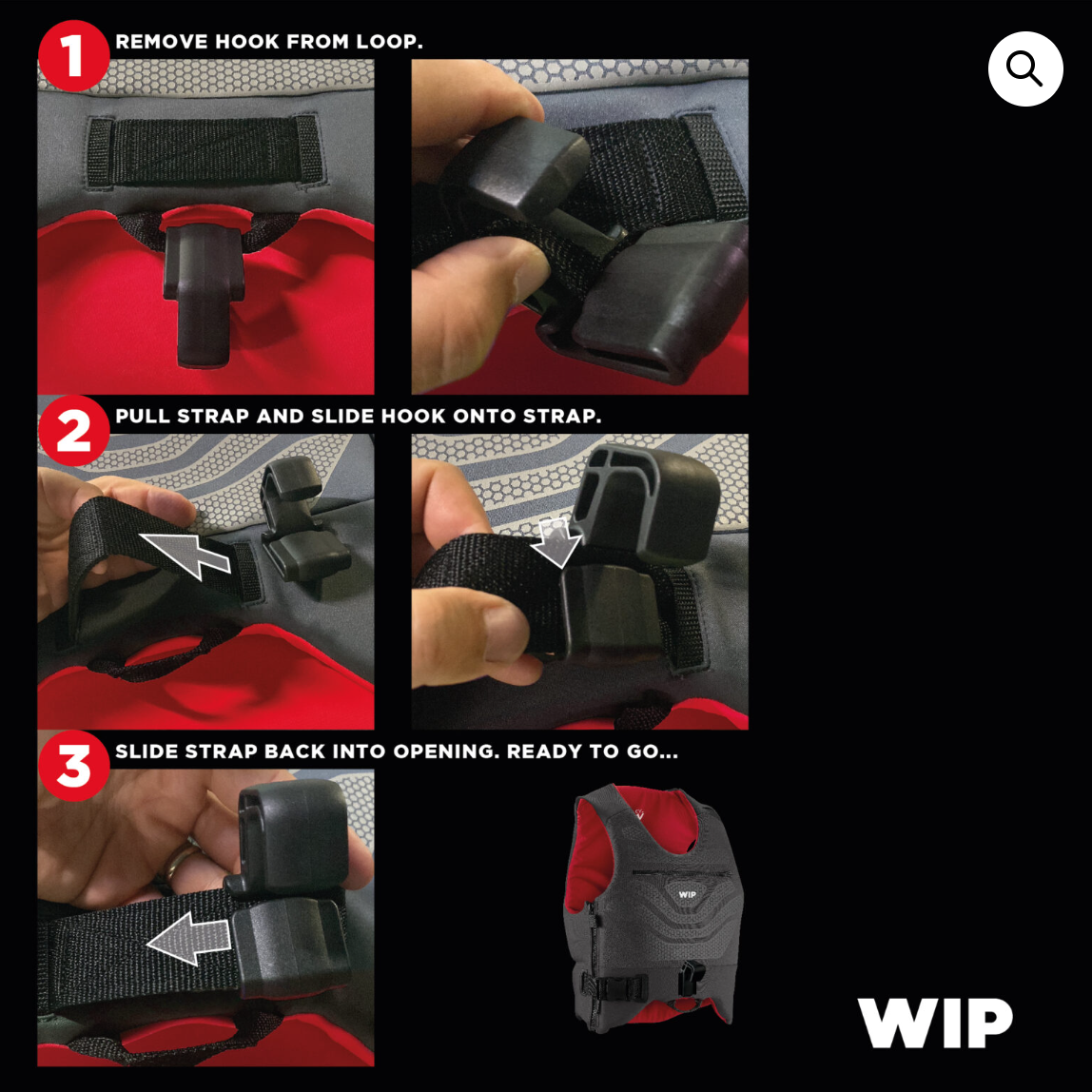 1 REMOVE HOOK FROM LOOP.

2 PULL STRAP AND SLIDE HOOK ONTO STRAP.

3 SLIDE STRAP BACK INTO OPENING. READY TO GO...

WIP

WIP