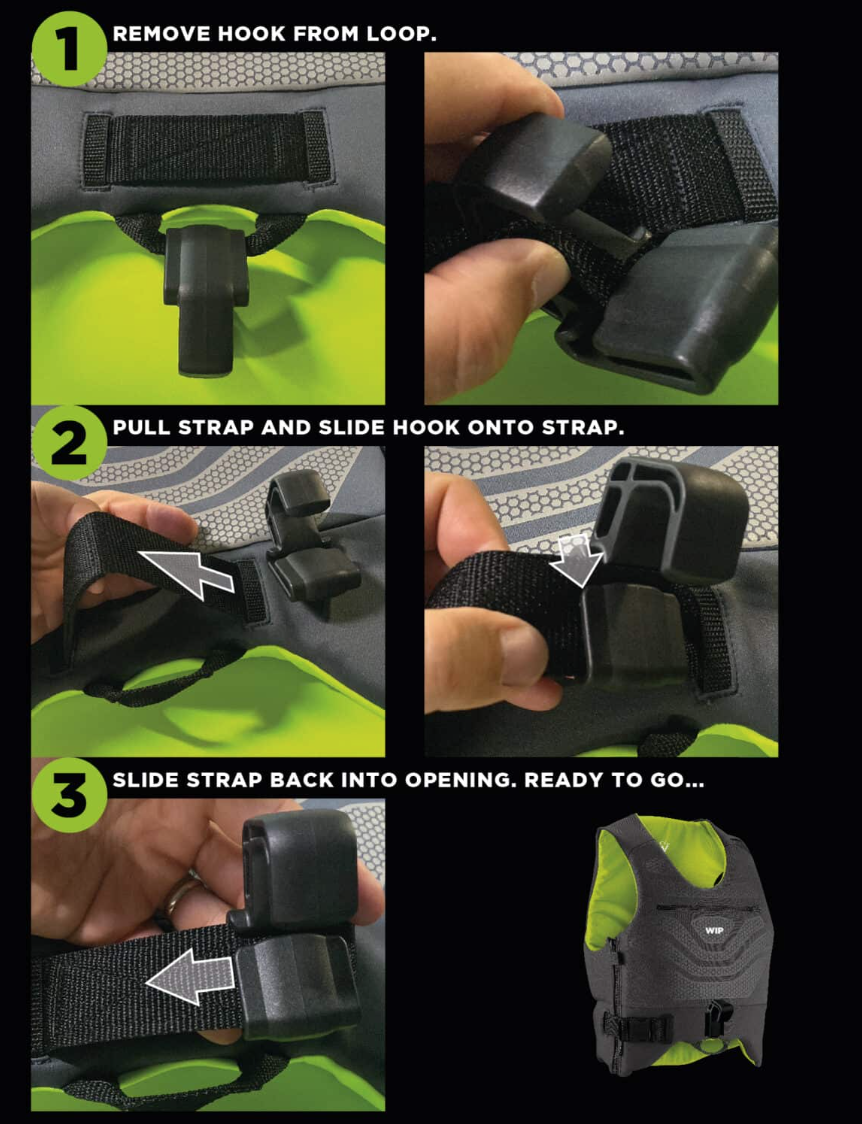 1 REMOVE HOOK FROM LOOP.

2 PULL STRAP AND SLIDE HOOK ONTO STRAP.

3 SLIDE STRAP BACK INTO OPENING. READY TO GO...

WIP